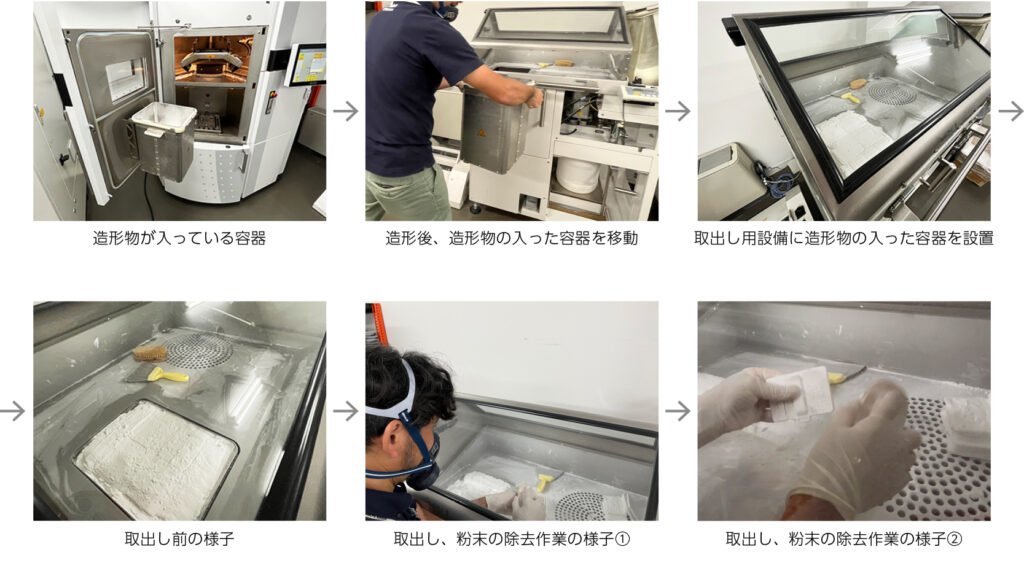 造形物が入っている容器

造形後、造形物の入った容器を移動

取出し用設備に造形物の入った容器を設置

取出し前の様子

取出し、粉末の除去作業の様子①

取出し、粉末の除去作業の様子②